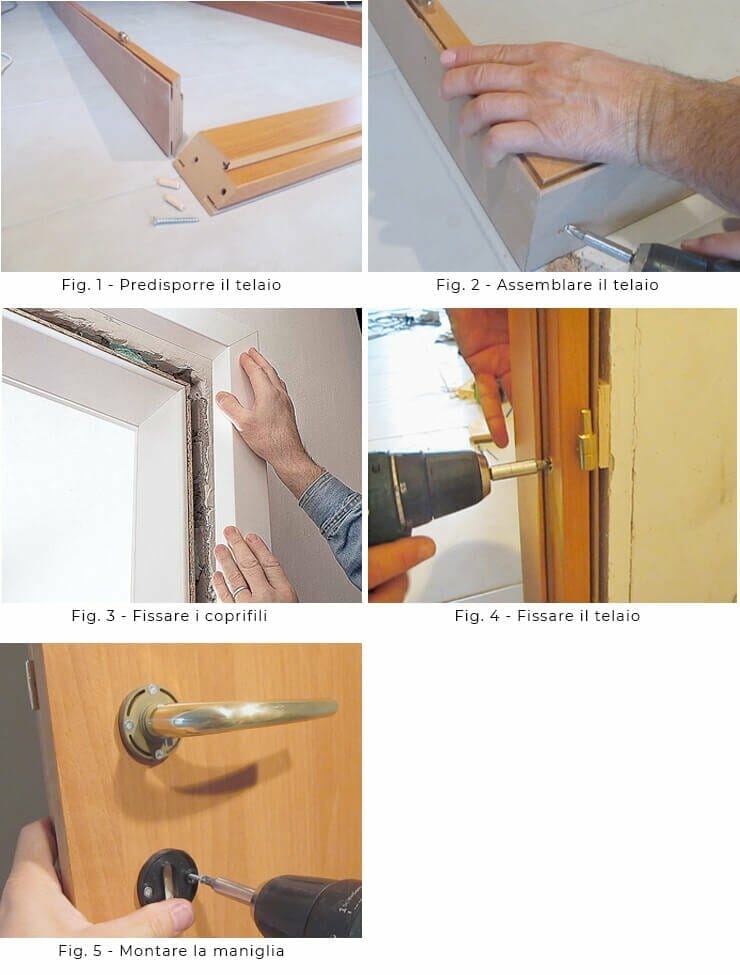 Fig. 1 - Predisporre il telaio

Fig. 2 - Assemblare il telaio

Fig. 3 - Fissare i coprifili

Fig. 4 - Fissare il telaio

Fig. 5 - Montare la maniglia