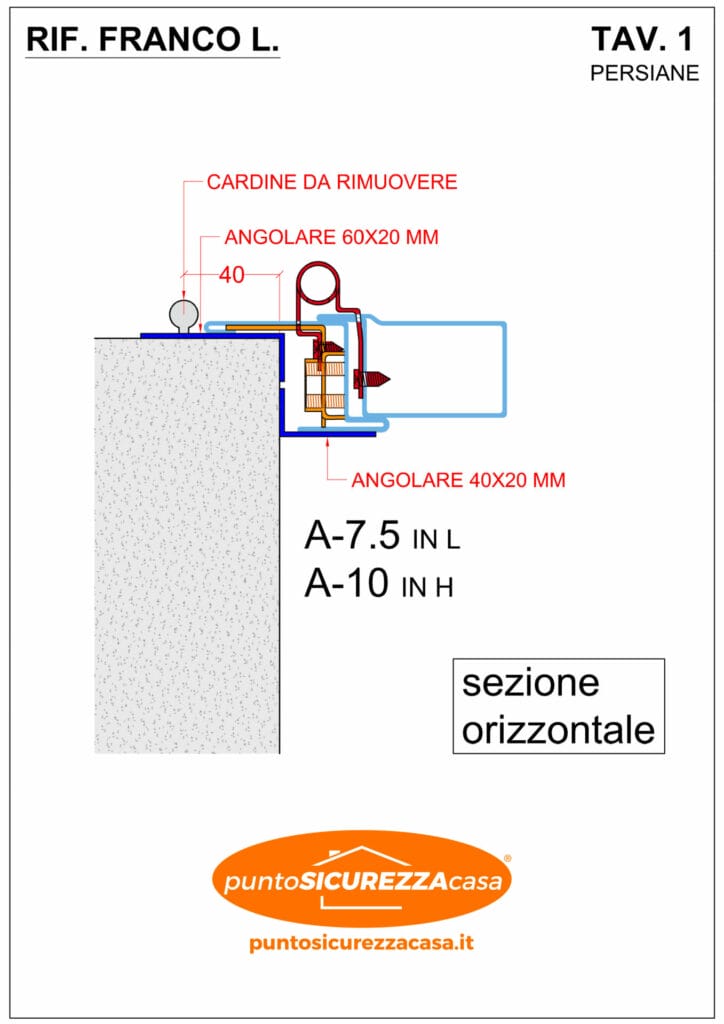 RIF. FRANCO L.

TAV. 1
PERSIANE

CARDINE DA RIMUOVERE

ANGOLARE 60X20 MM

40

ANGOLARE 40X20 MM

A-7.5 IN L
A-10 IN H

sezione
orizzontale

puntoSICUREZZAcasa®

puntosicurezzacasa.it